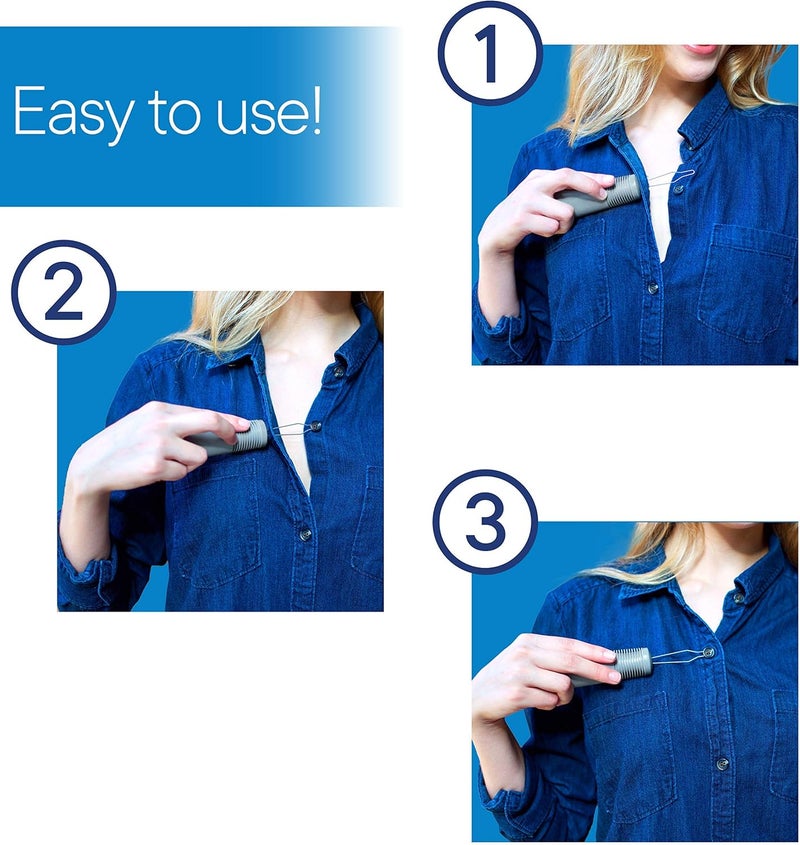 Easy to use!

1

2

3